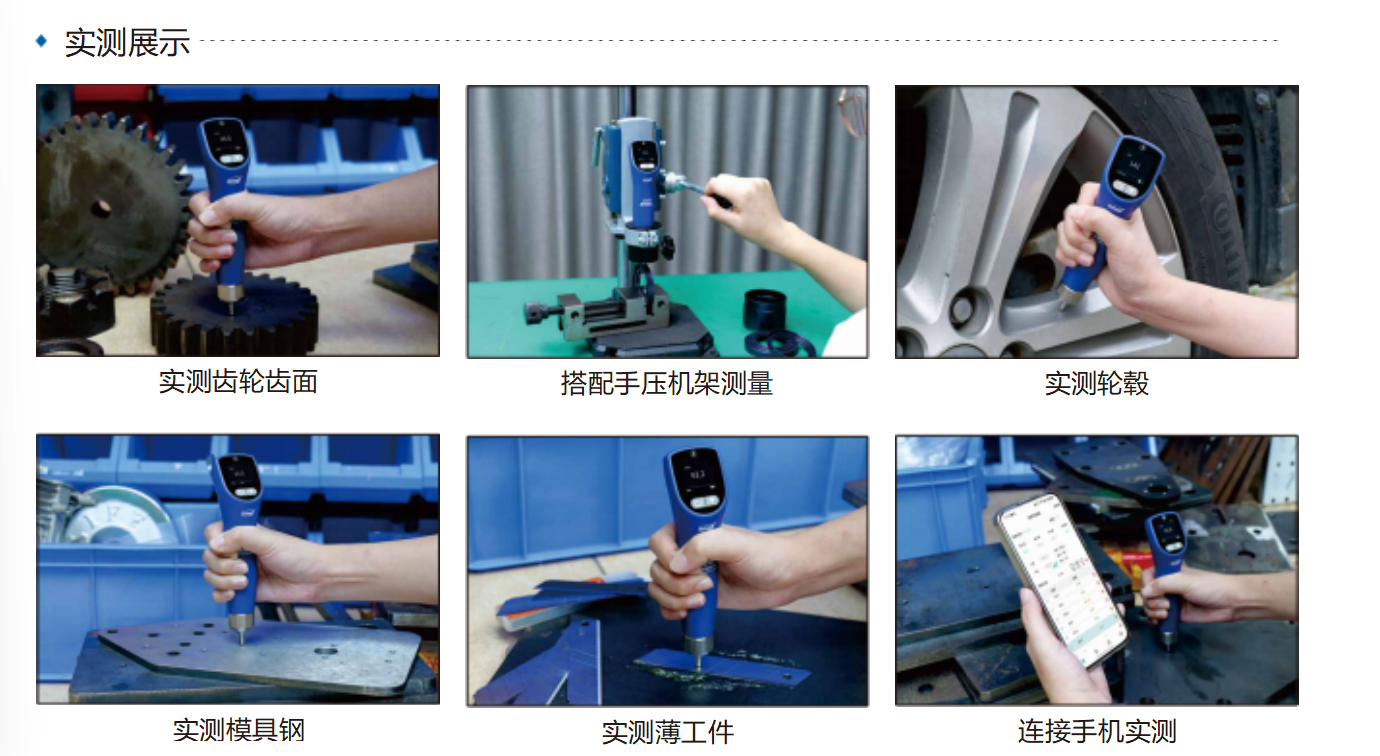 实测展示

实测齿轮齿面

搭配手压机架测量

实测轮毂

实测模具钢

实测薄工件

连接手机实测